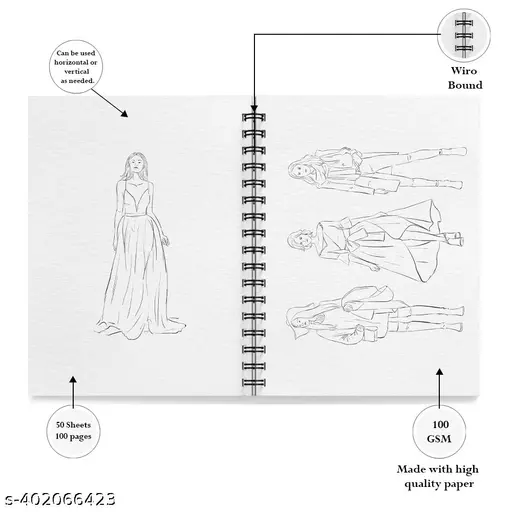 Can be used horizontal or vertical as needed.

Wiro Bound

50 Sheets 100 pages

100 GSM

Made with high quality paper

s-402066423