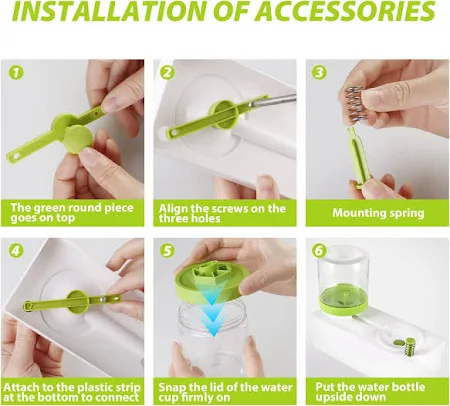 INSTALLATION OF ACCESSORIES

1
The green round piece goes on top

2
Align the screws on the three holes

3
Mounting spring

4
Attach to the plastic strip at the bottom to connect

5
Snap the lid of the water cup firmly on

6
Put the water bottle upside down