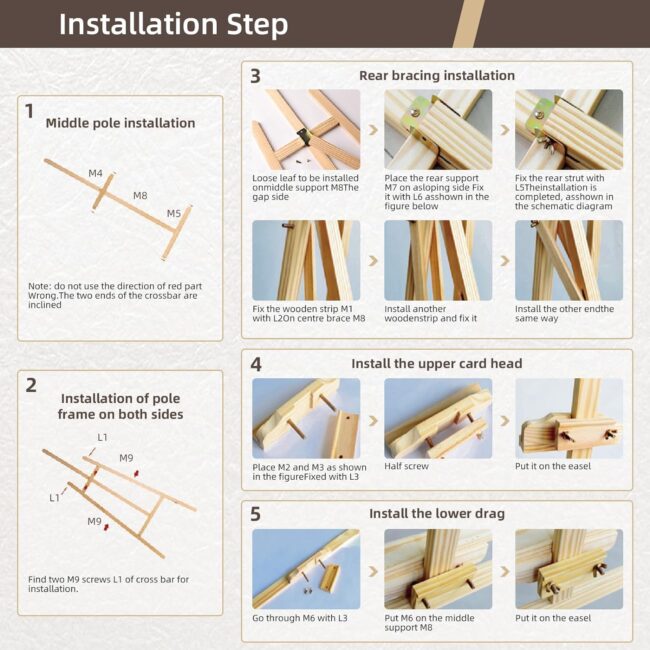 Installation Step

1
Middle pole installation

M4
M8
M5

Note: do not use the direction of red part Wrong.The two ends of the crossbar are inclined

2
Installation of pole frame on both sides

L1
M9
L1
M9

Find two M9 screws L1 of cross bar for installation.

3
Rear bracing installation

Loose leaf to be installed onmiddle support M8The gap side

Place the rear support M7 on asloping side Fix it with L6 asshown in the figure below

Fix the rear strut with L5Theinstallation is completed, asshown in the schematic diagram

Fix the wooden strip M1 with L2On centre brace M8

Install another woodenstrip and fix it

Install the other endthe same way

4
Install the upper card head

Place M2 and M3 as shown in the figureFixed with L3

Half screw

Put it on the easel

5
Install the lower drag

Go through M6 with L3

Put M6 on the middle support M8

Put it on the easel